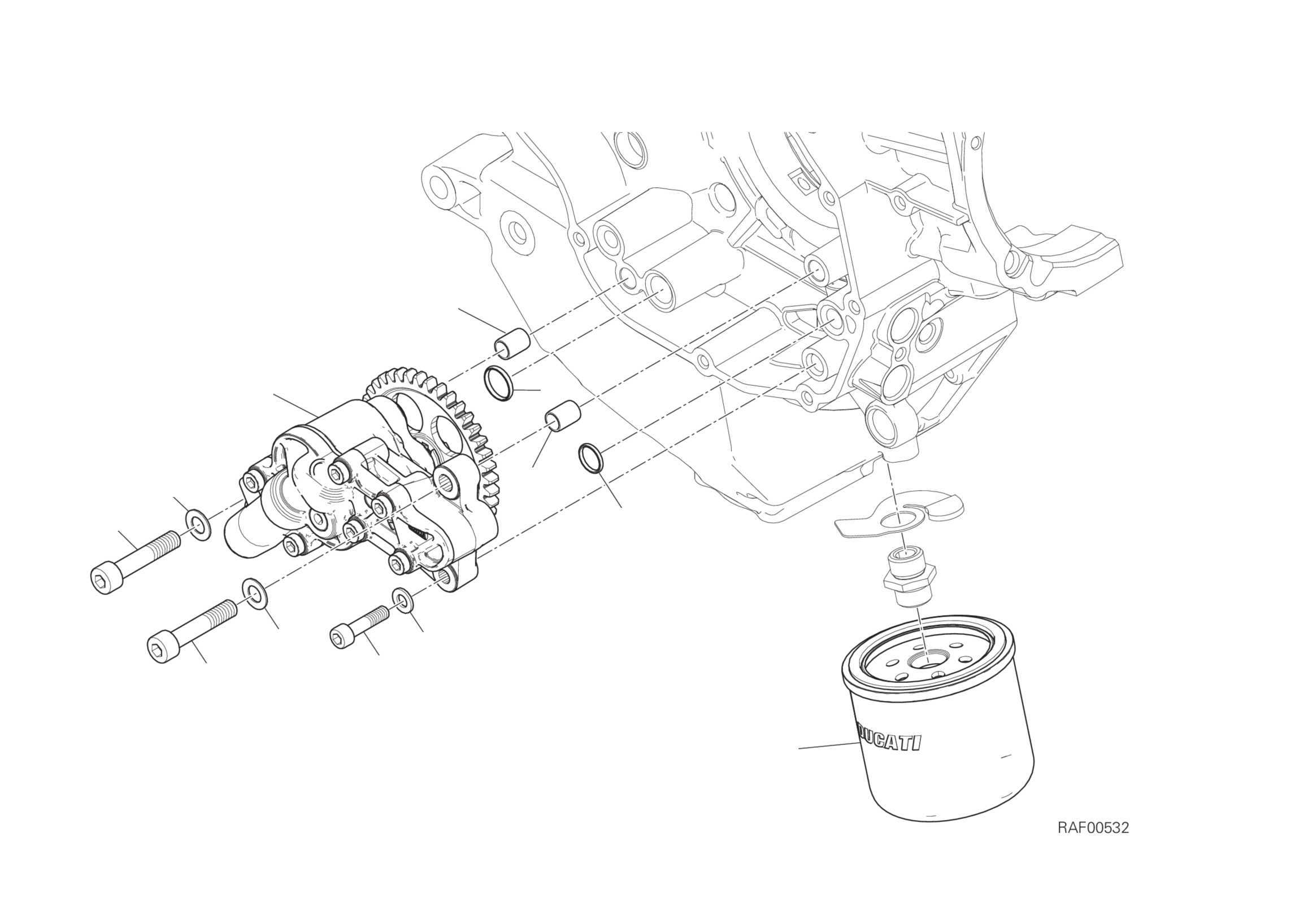 DUCATI

RAF00532