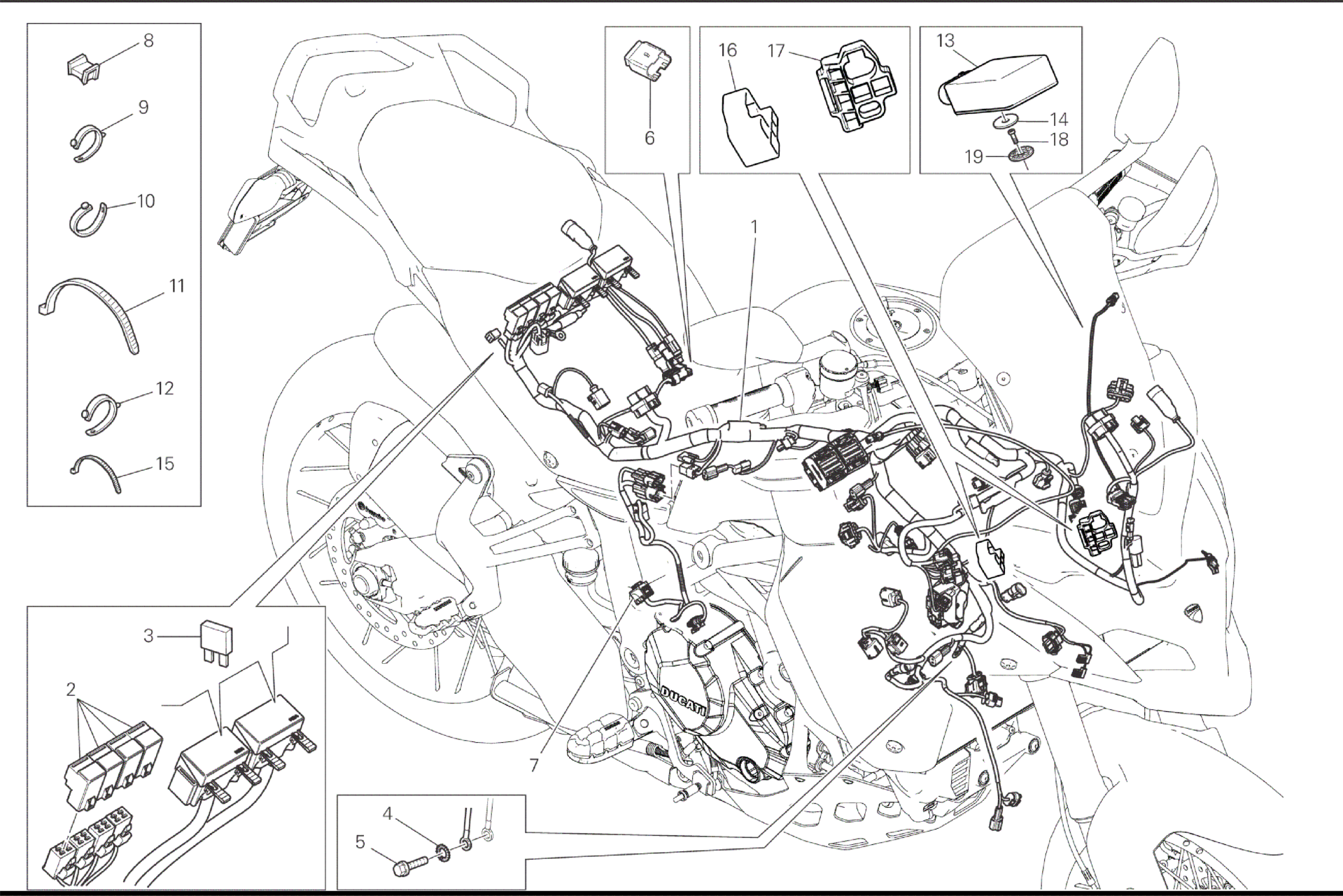 8
9
10
11
12
15
6
16
17
13
14
18
19
1
3
2
7
4
5
DUCATI