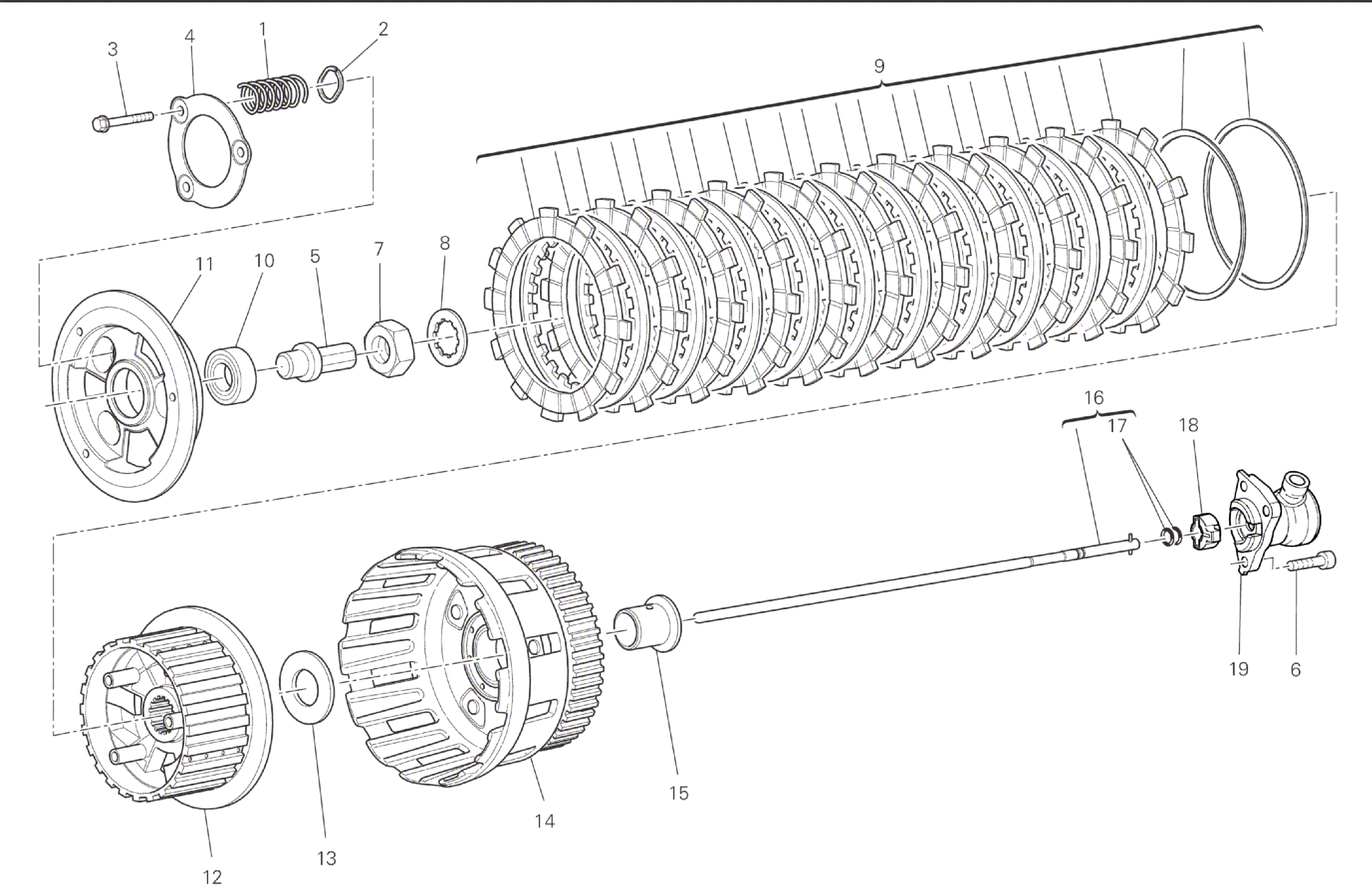 3
4
1
2
9
11
10
5
7
8
16
17
18
19
6
12
13
14
15