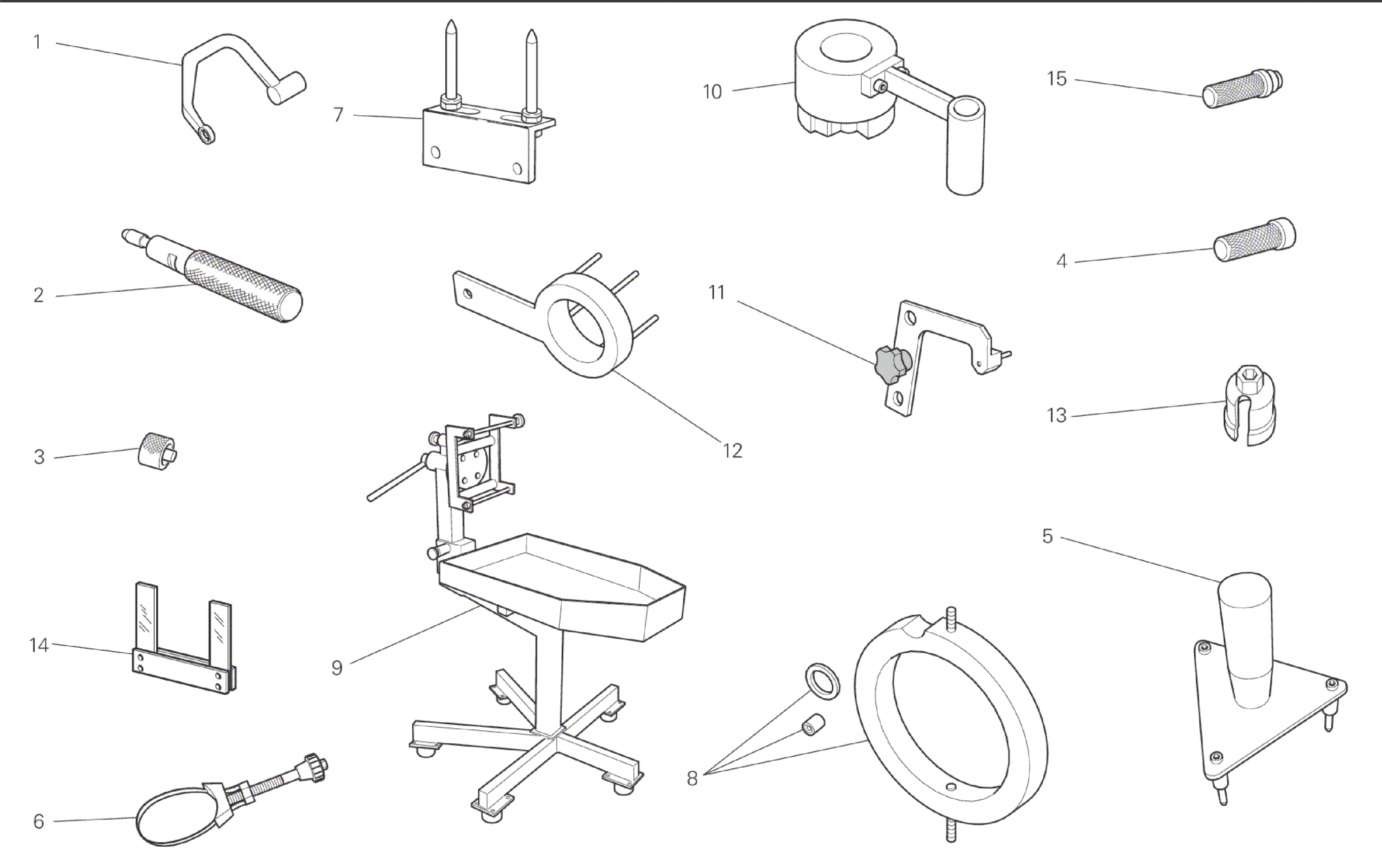 1
7
10
15
2
4
11
12
13
3
5
14
9
8
6