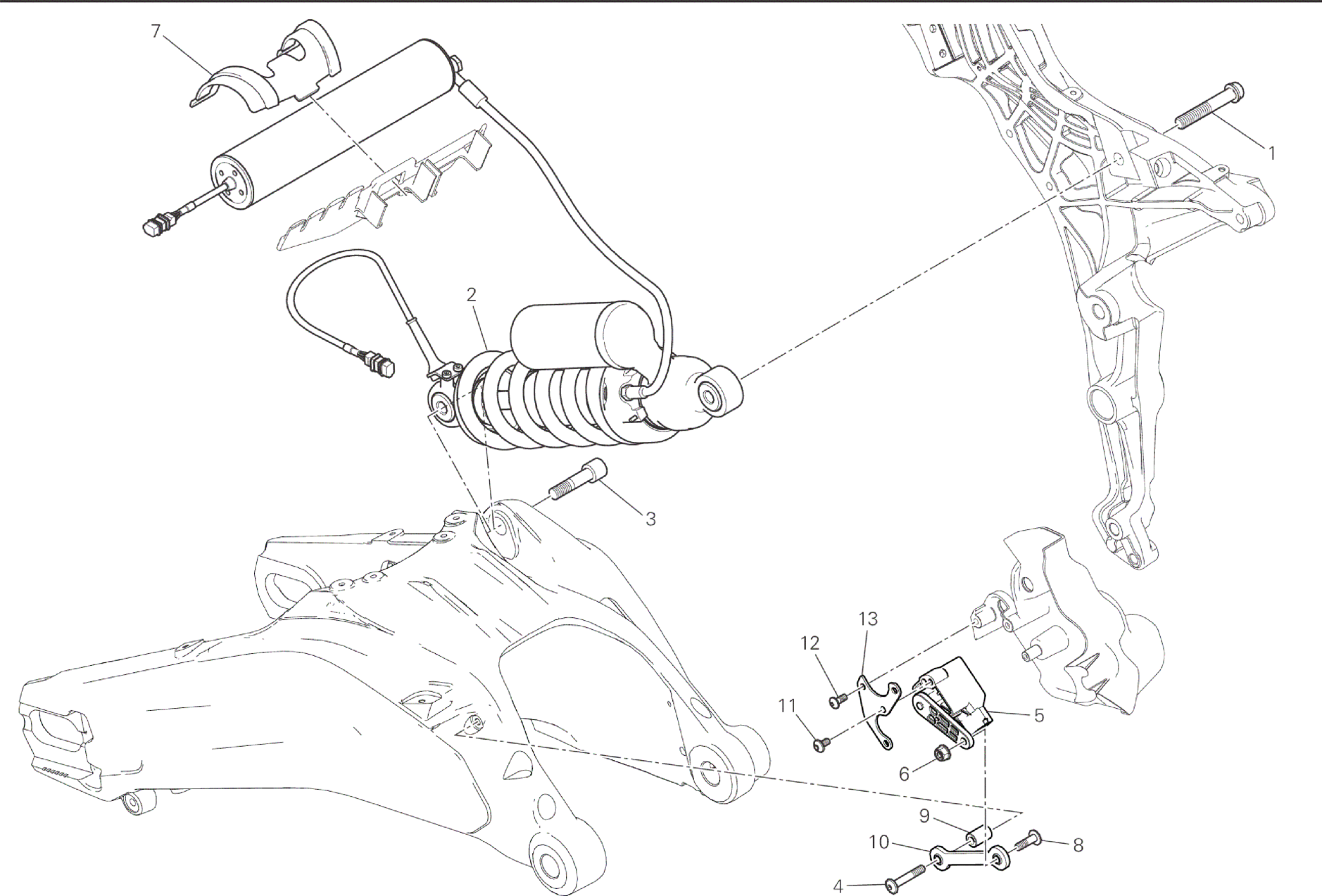 7
1
2
3
13
12
11
5
6
9
10
8
4