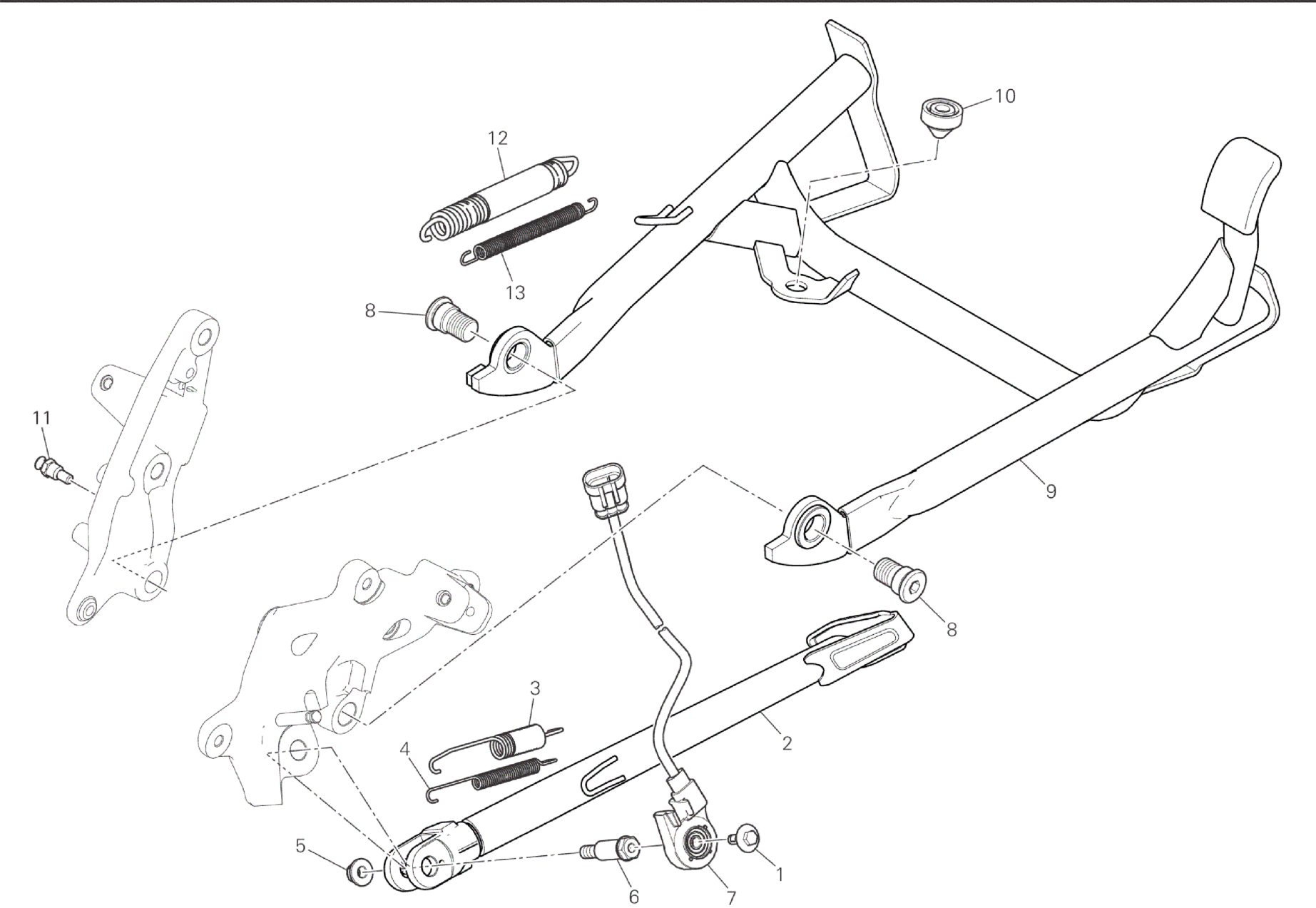 10
12
13
8
11
9
8
3
2
4
5
6
7
1