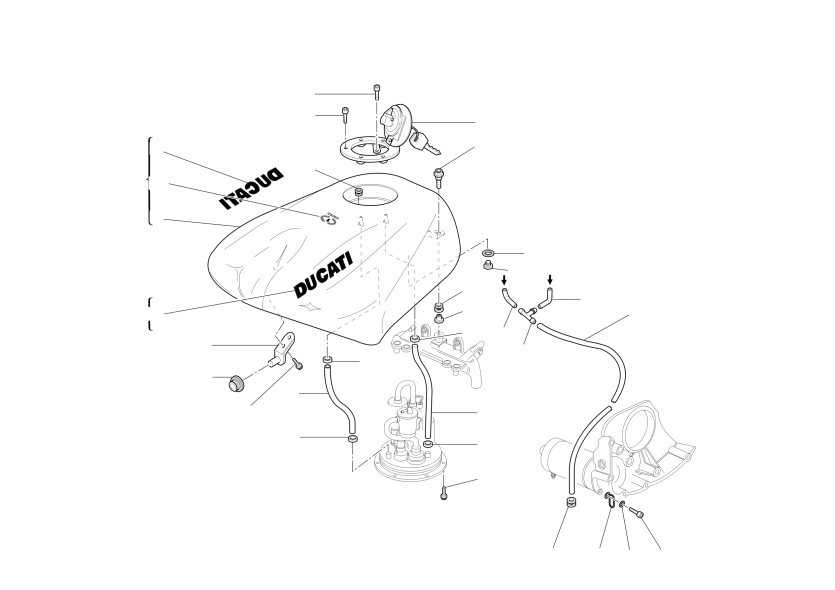 DUCATI

DUCATI