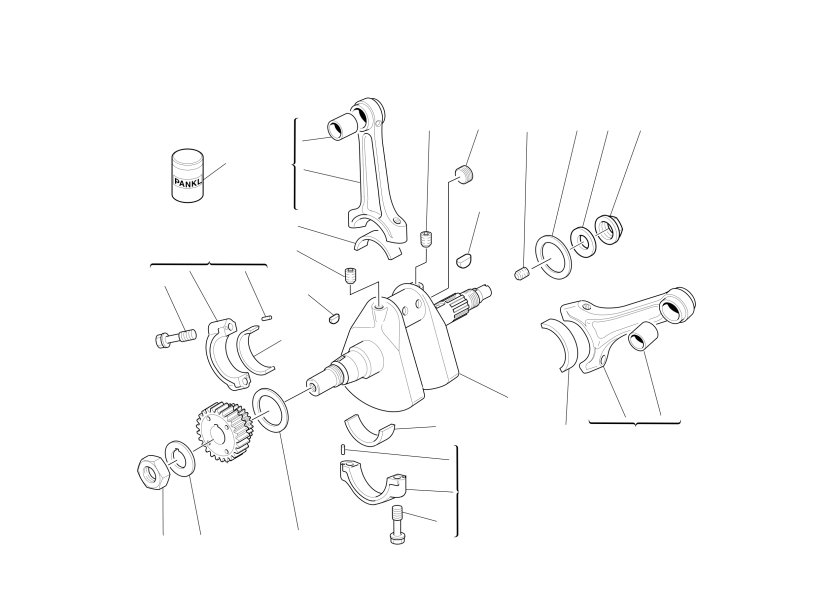 PANKL