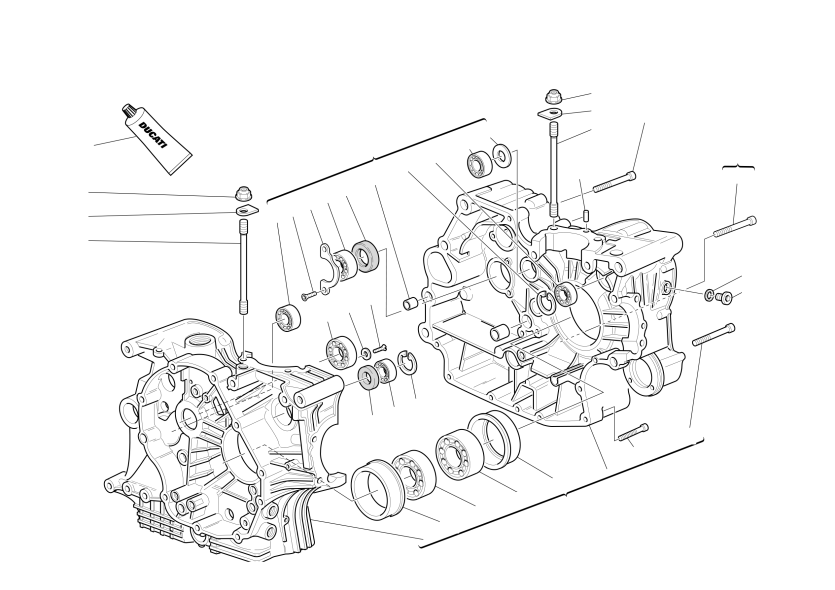 DUCATI