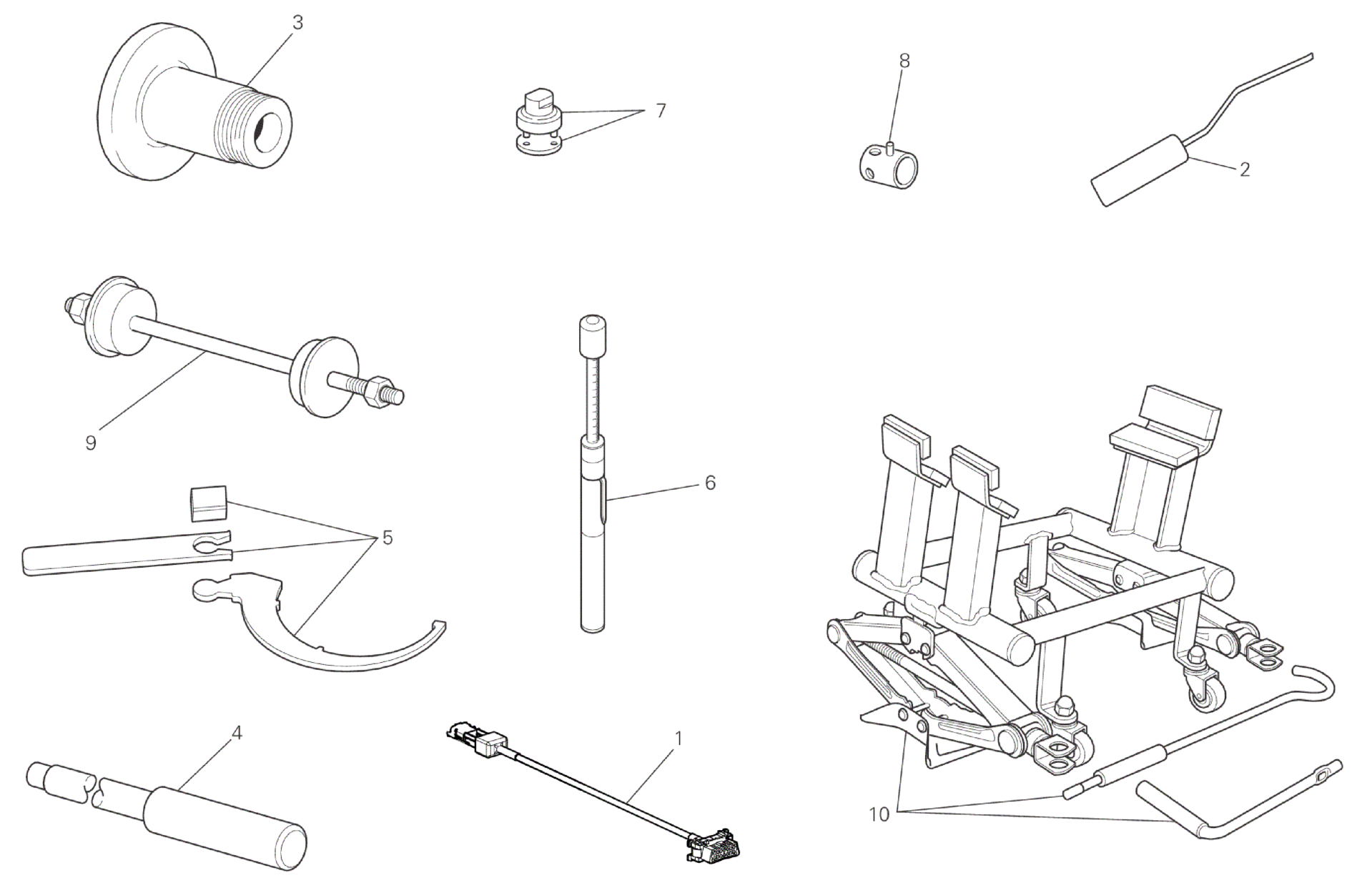 3

7

8

2

9

6

5

4

1

10