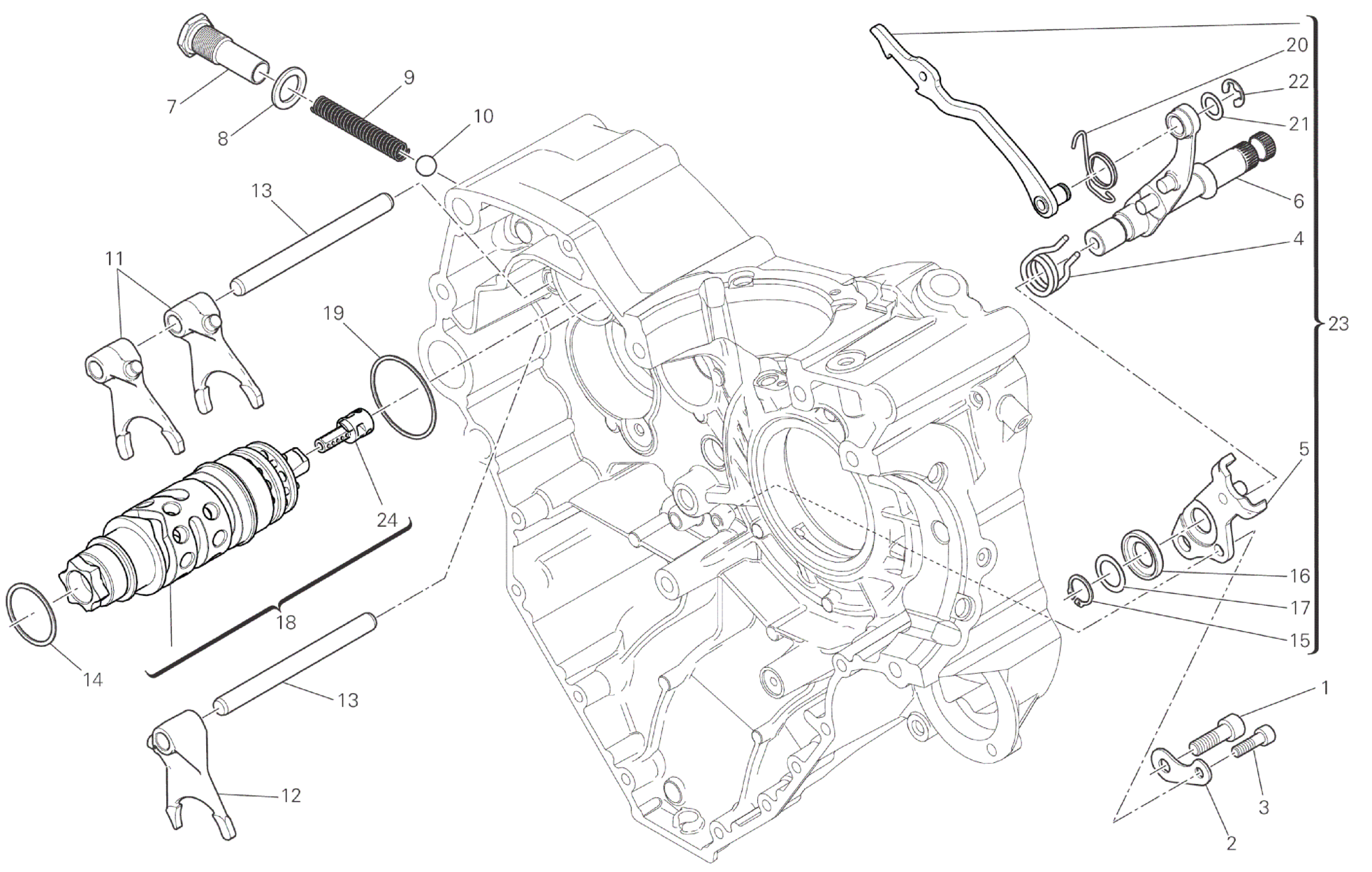 7
8
9
10
13
11
19
24
18
14
13
12
20
22
21
6
4
23
5
16
17
15
1
3
2