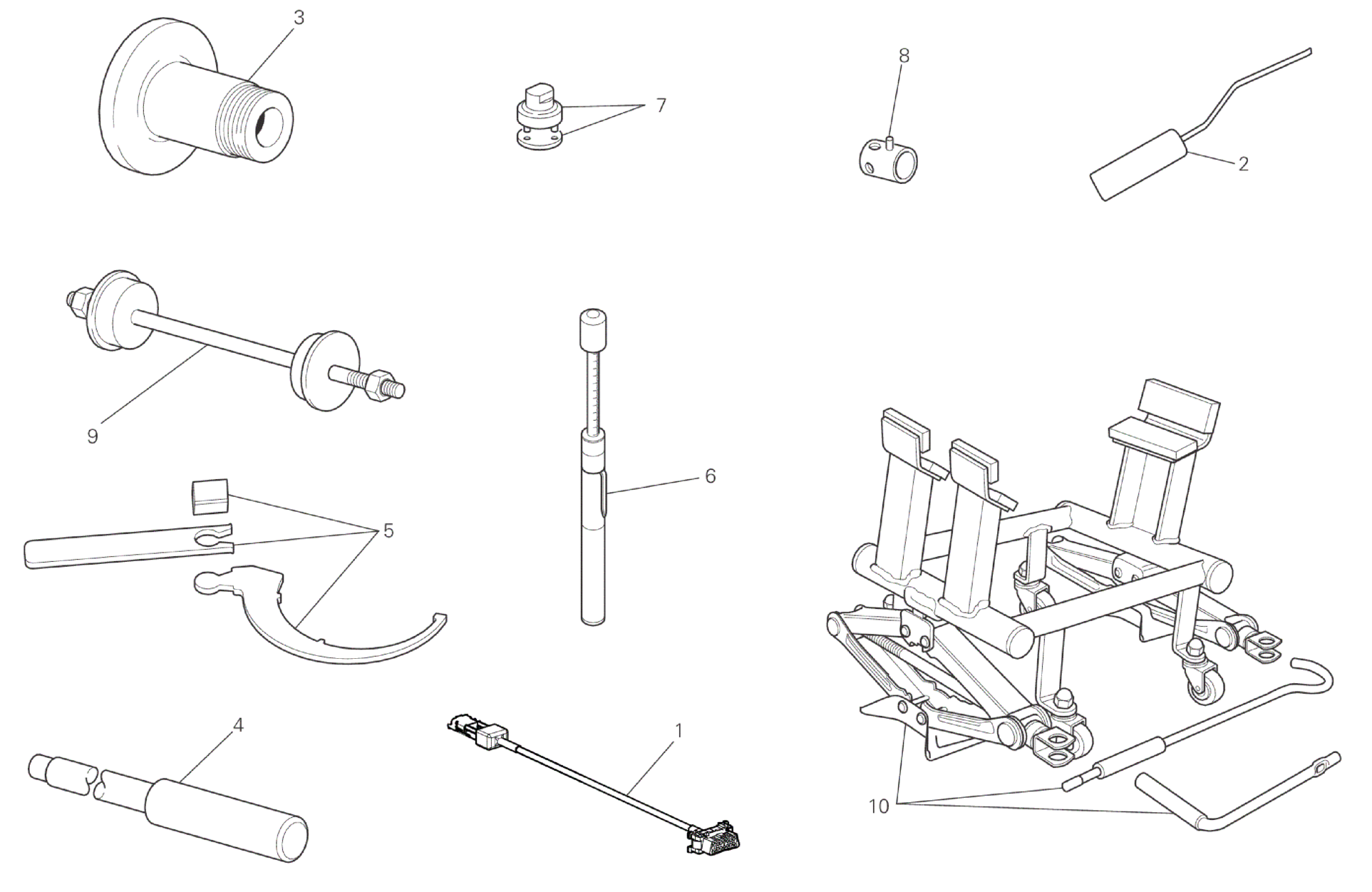 3
7
8
2
9
6
5
4
1
10