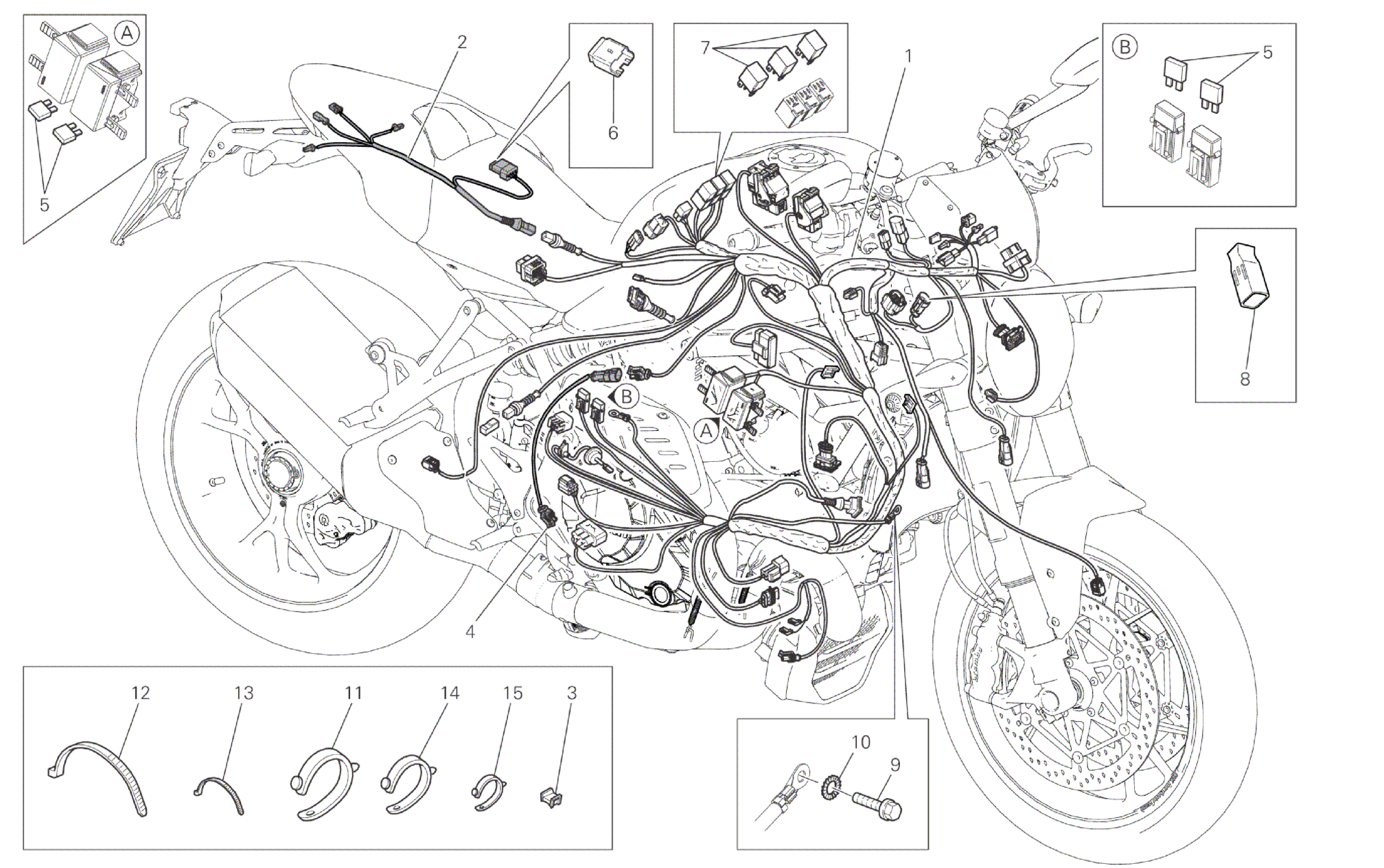 A
5
2
6
7
1
B
5
8
B
A
4
12
13
11
14
15
3
10
9