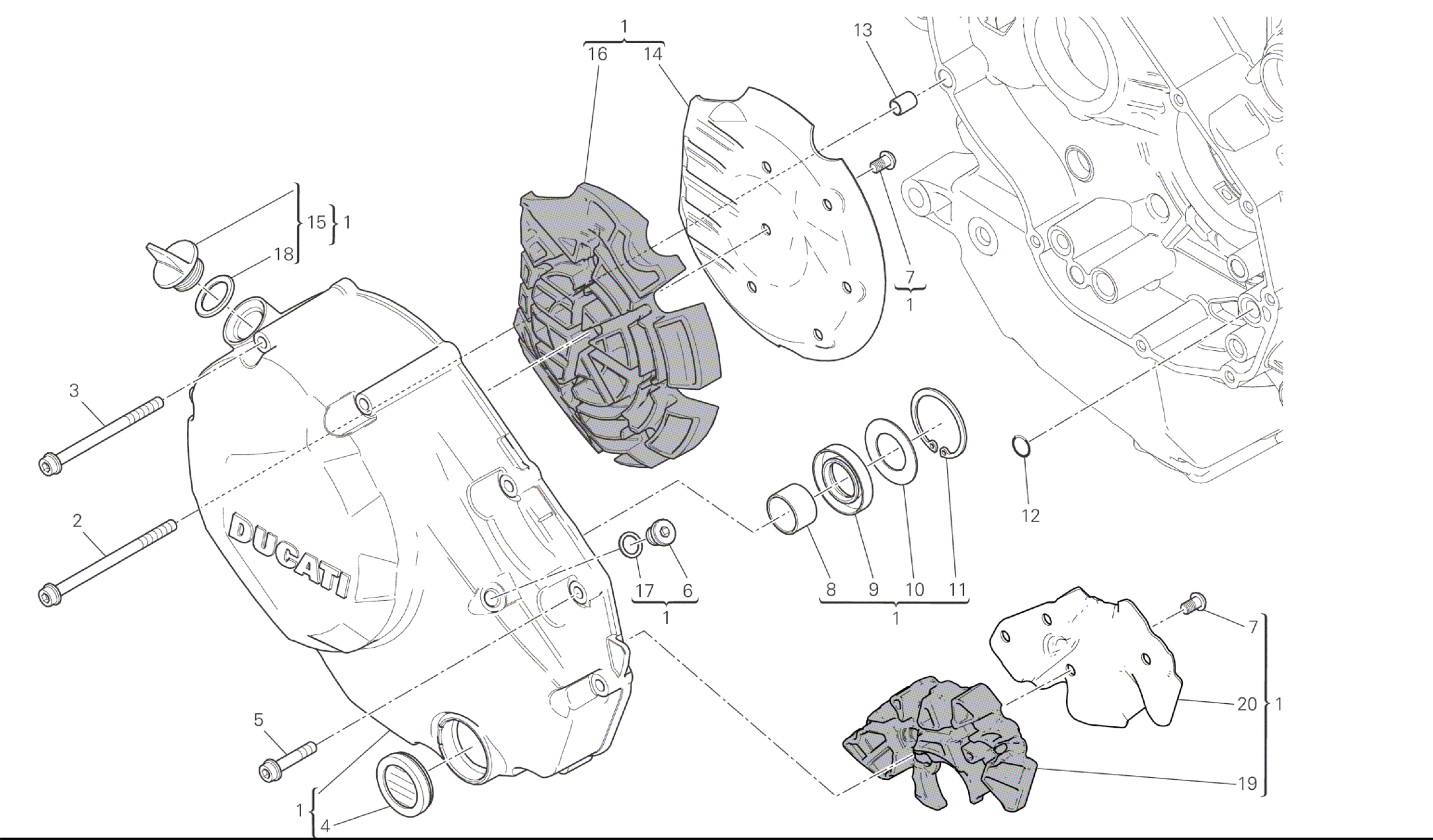 1
16 14
13
15 1
18
7
1
3
2
DUCATI
17 6
1
8 9 10 11
1
12
7
20 1
19
5
1
4