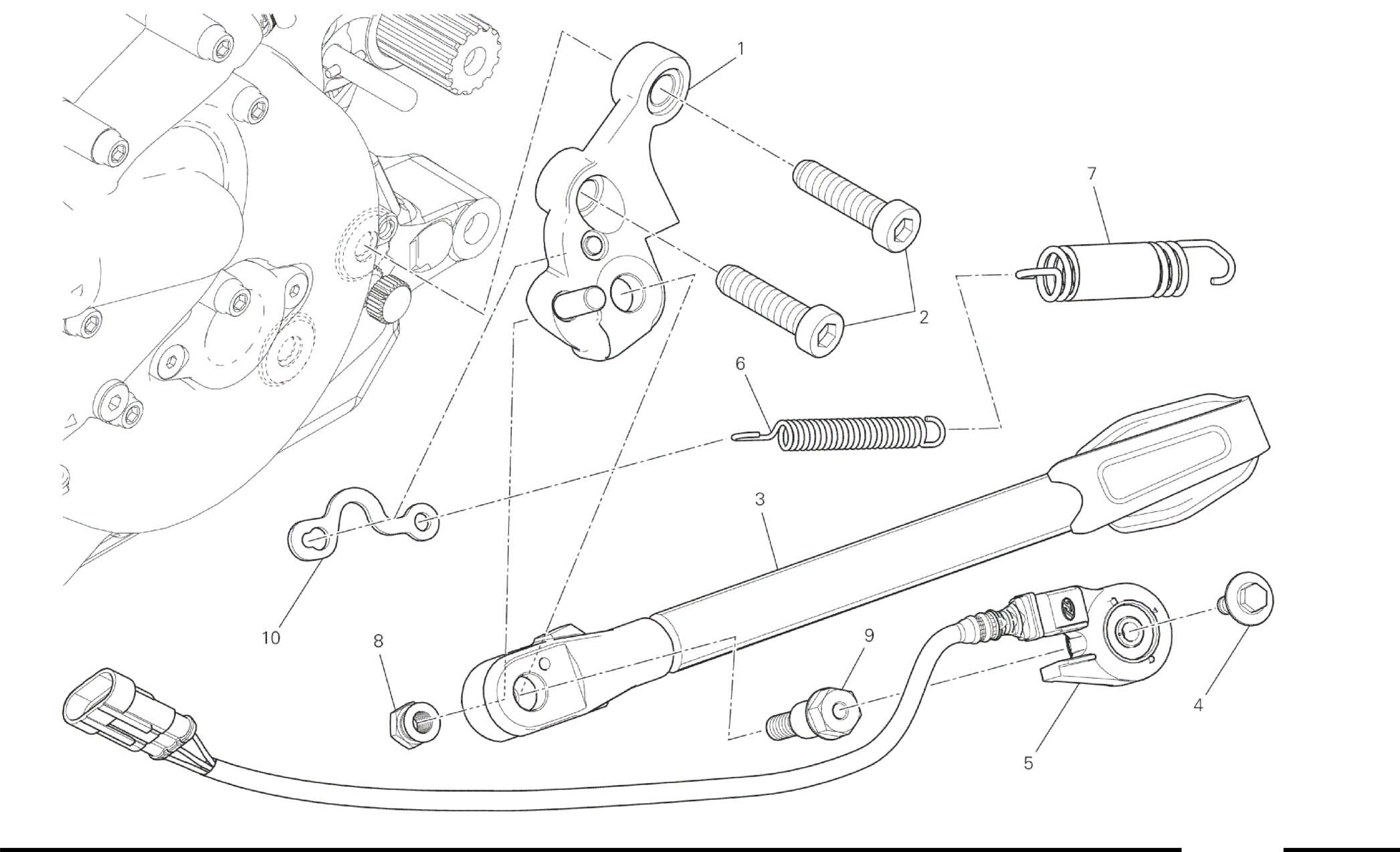 1
7
2
6
3
10
8
9
4
5