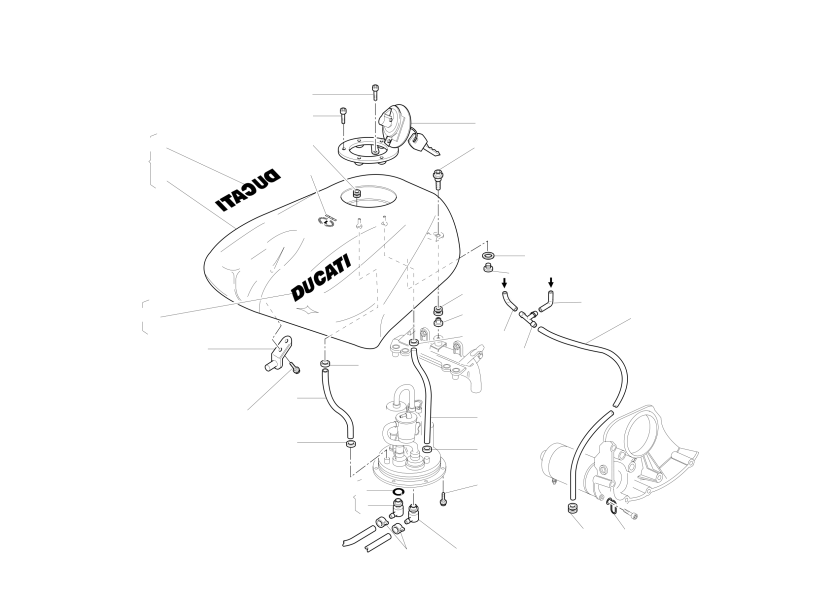 DUCATI

DUCATI