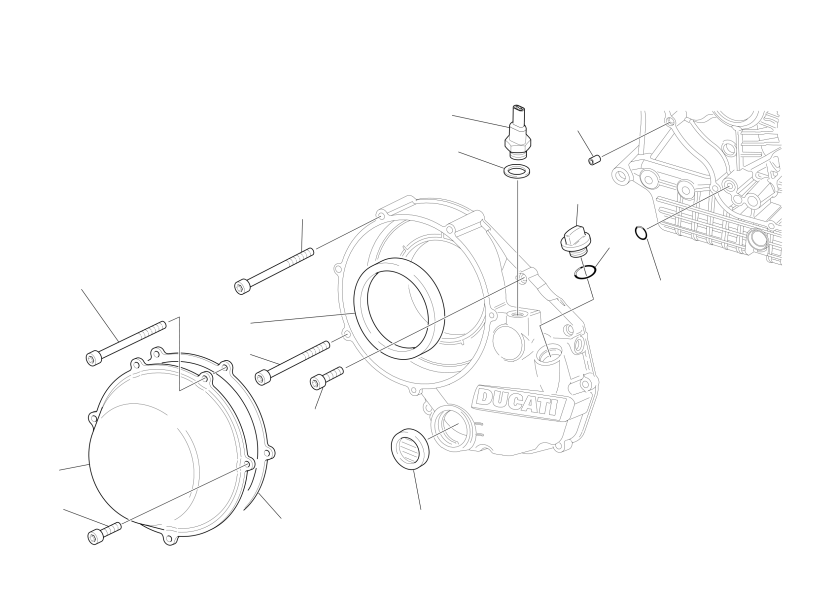 DUCATI