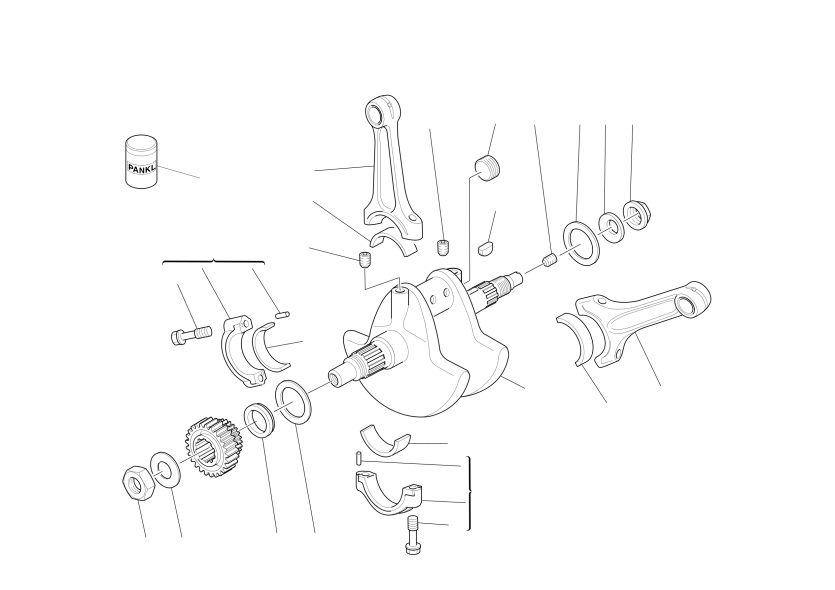 PANKL