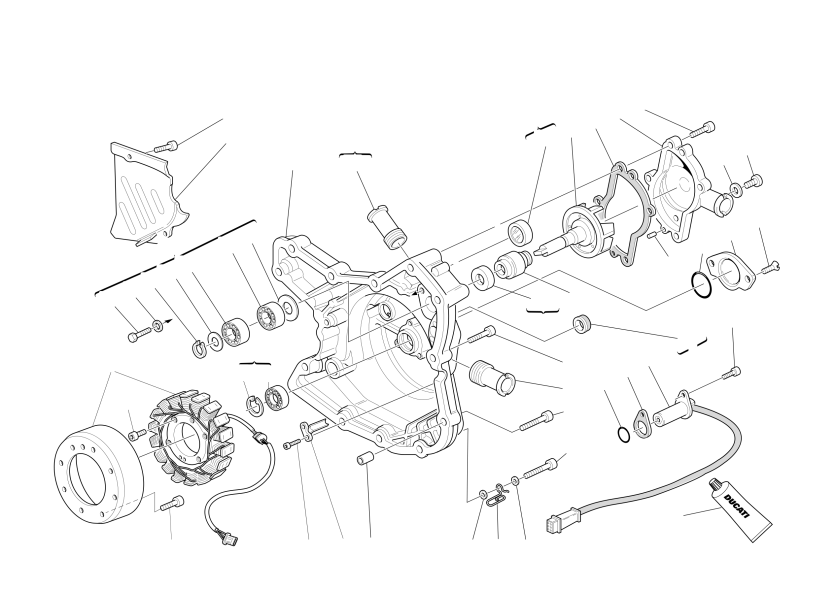 DUCATI