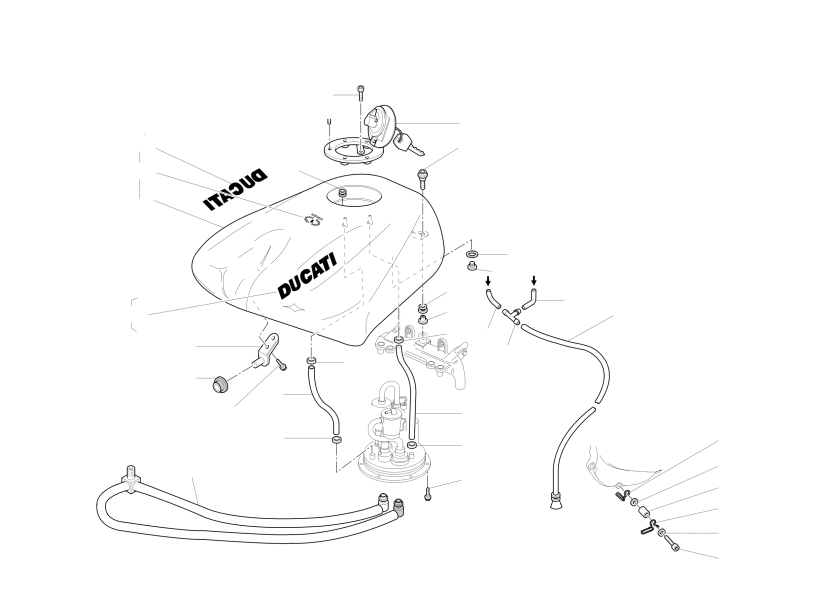 DUCATI
DUCATI