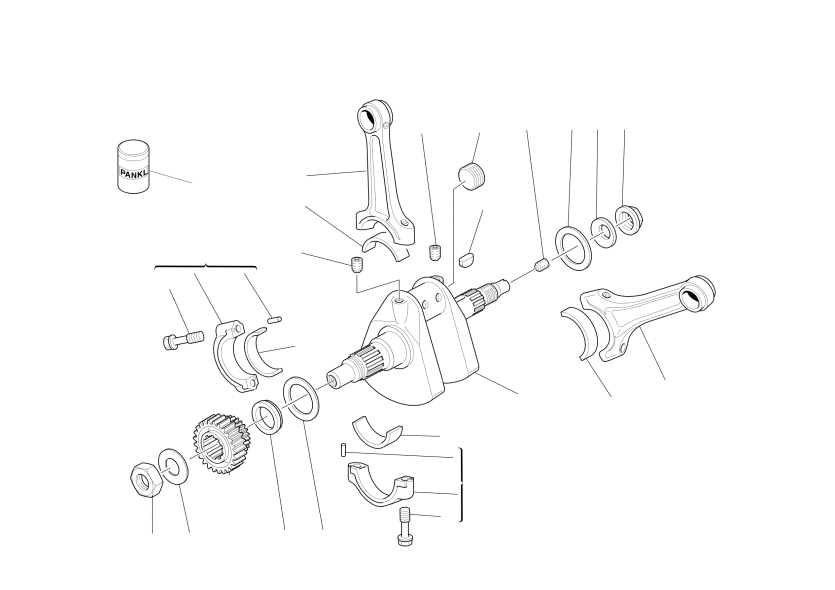 PANKL