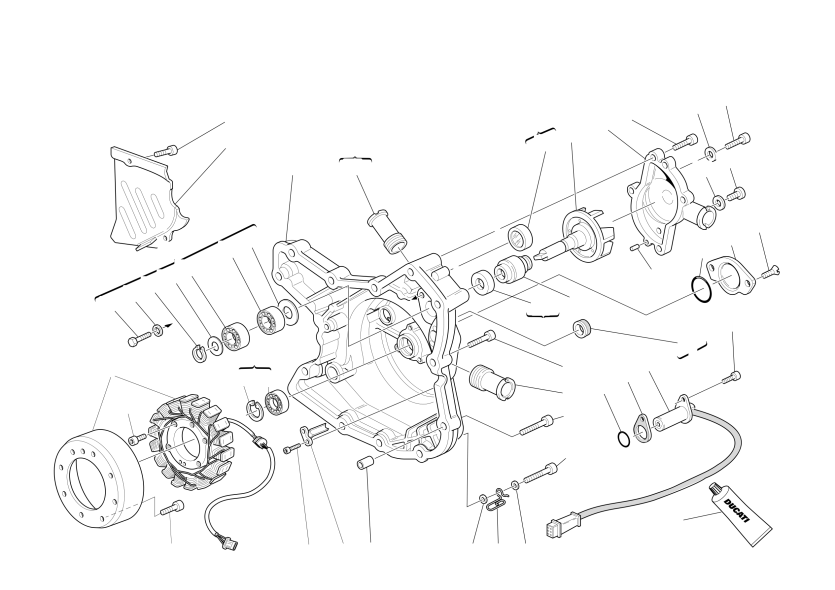 DUCATI