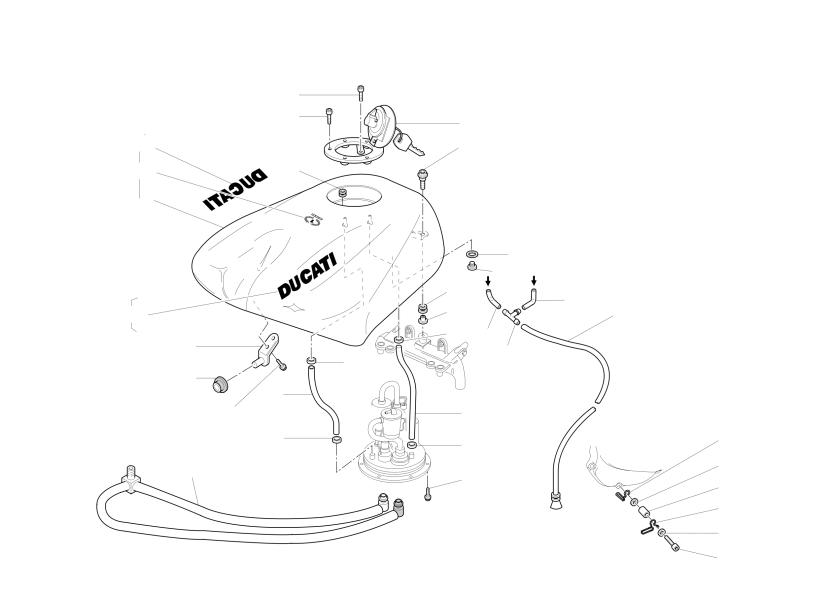 DUCATI

DUCATI