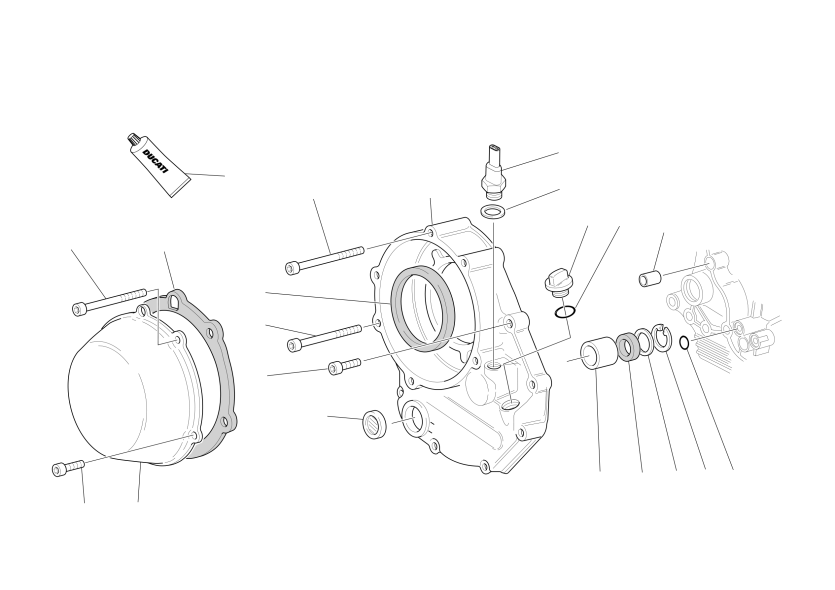 DUCATI