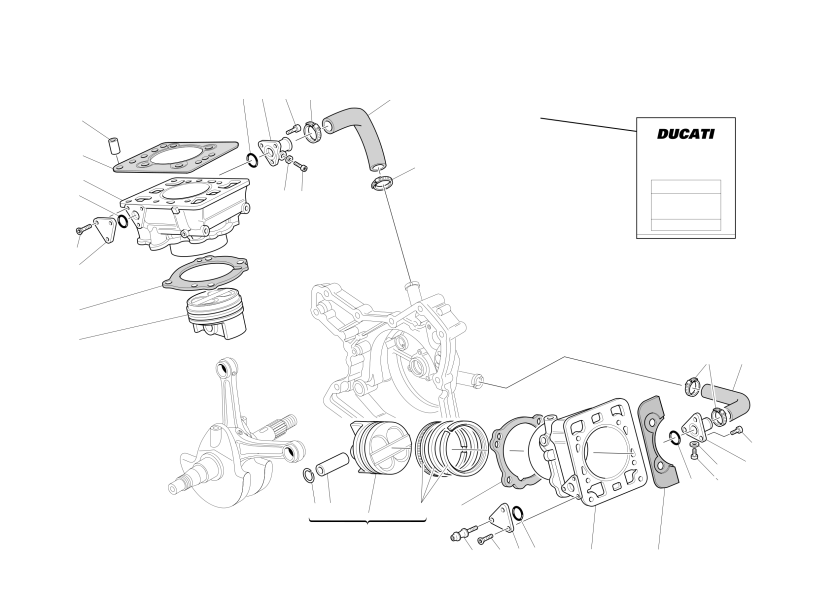 DUCATI