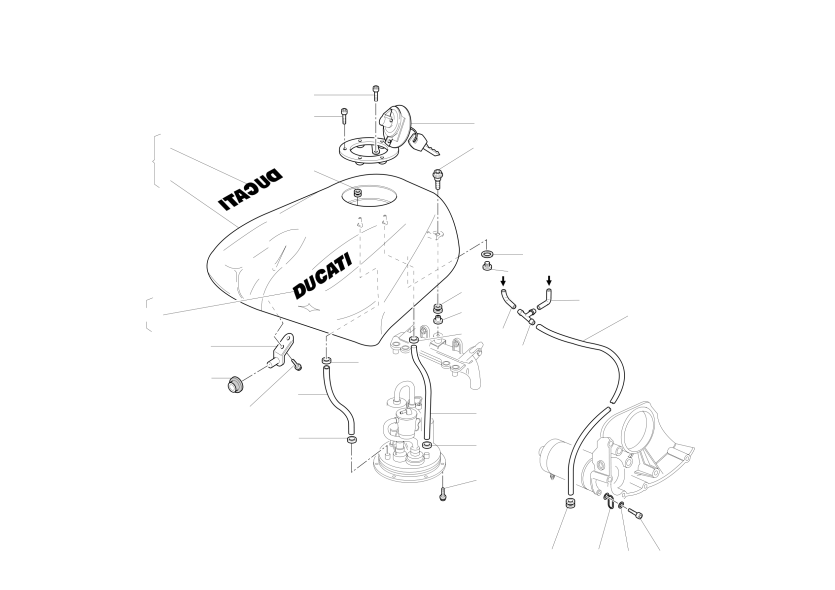 DUCATI

DUCATI