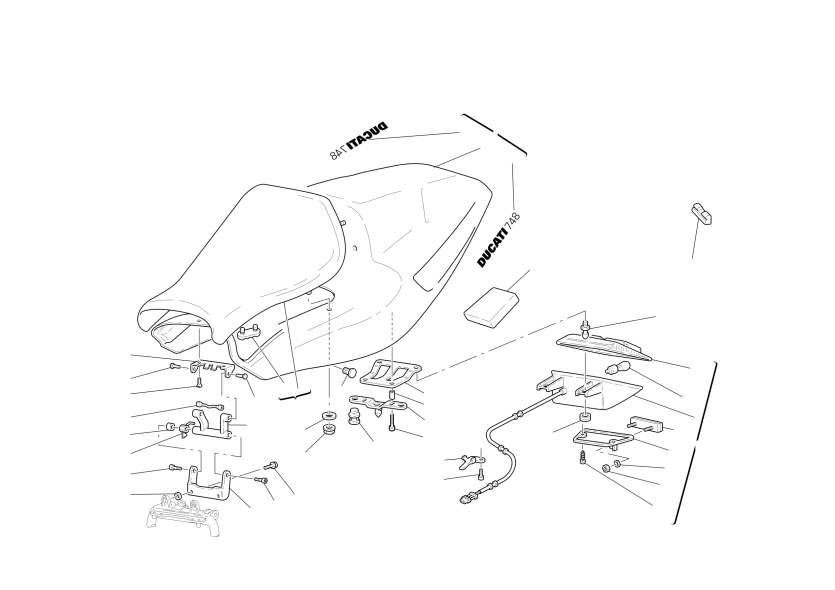 DUCATI 748

DUCATI 748