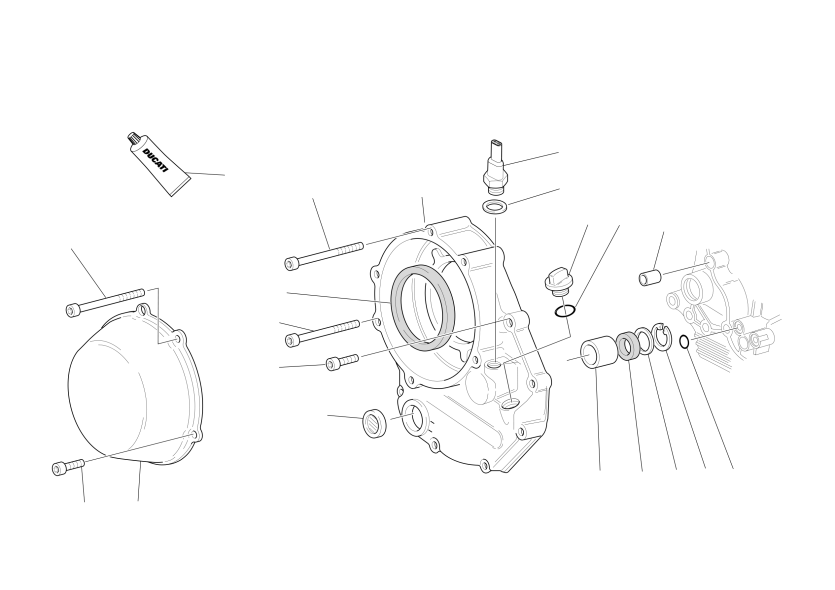 DUCATI