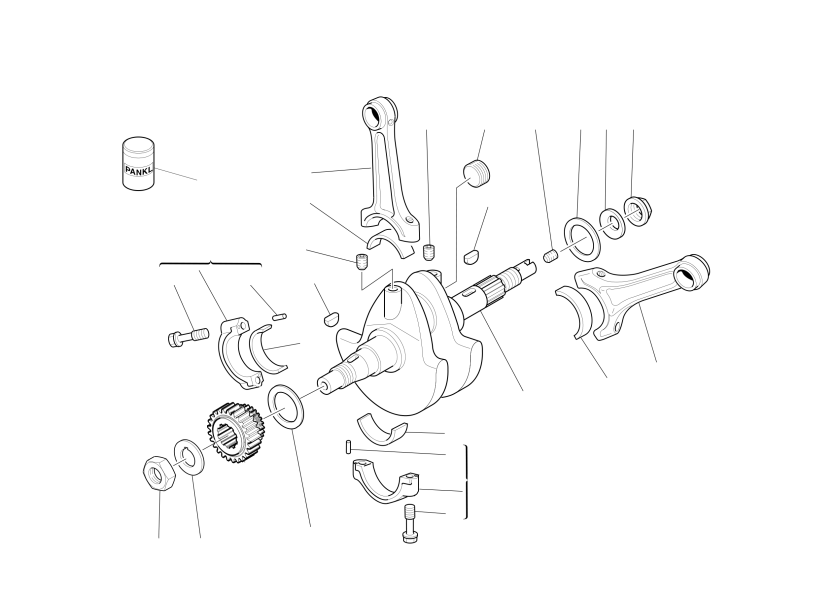 PANKL