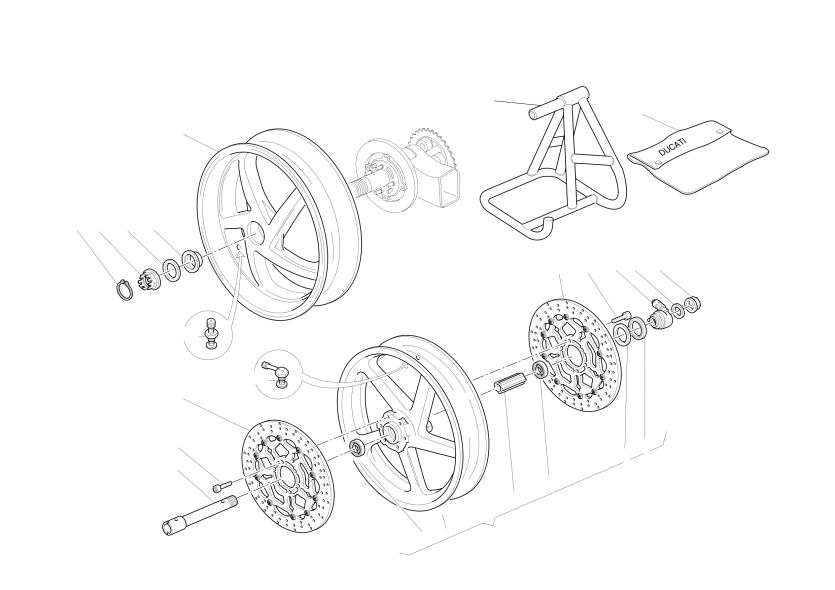 DUCATI