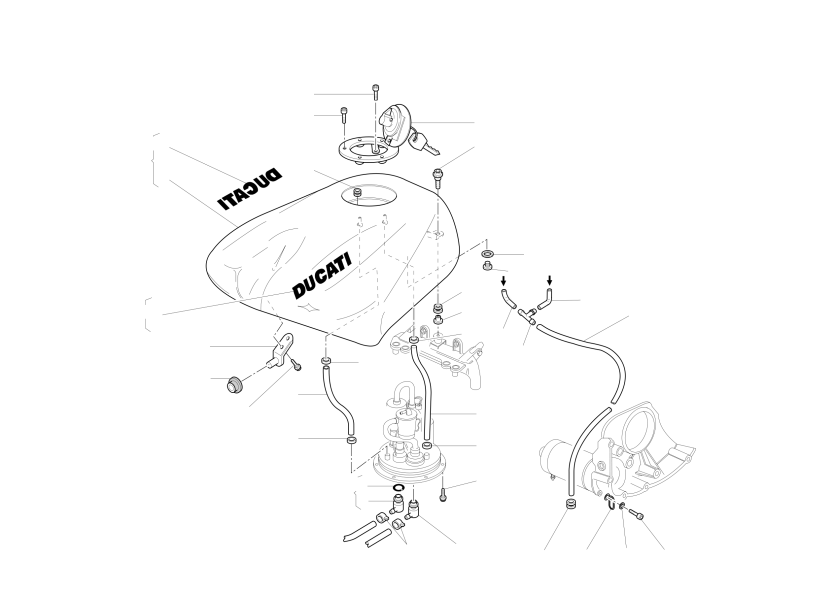 DUCATI

DUCATI