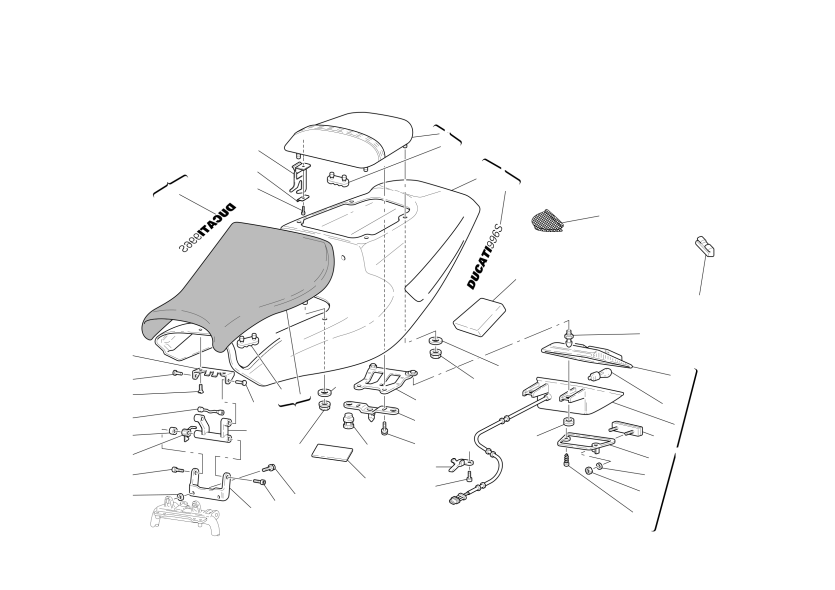 DUCATI996S

DUCATI996S