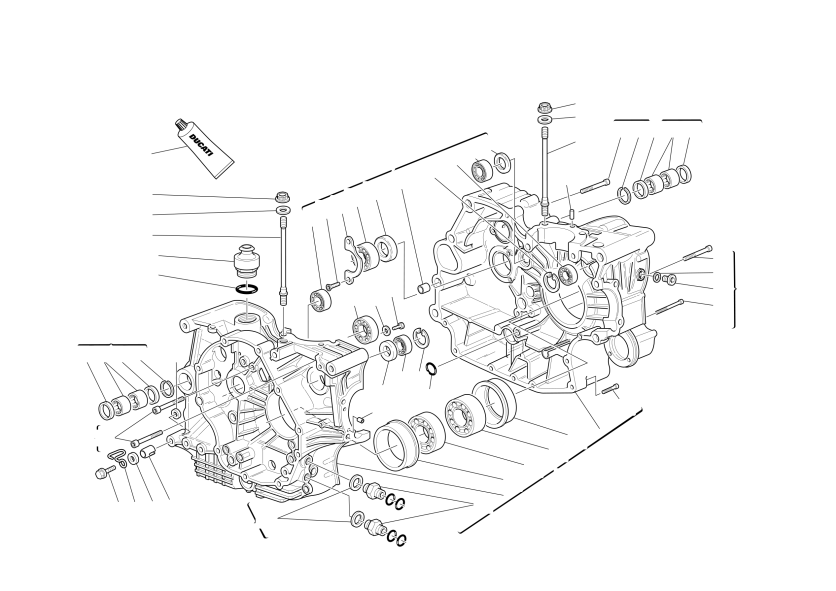 DUCATI