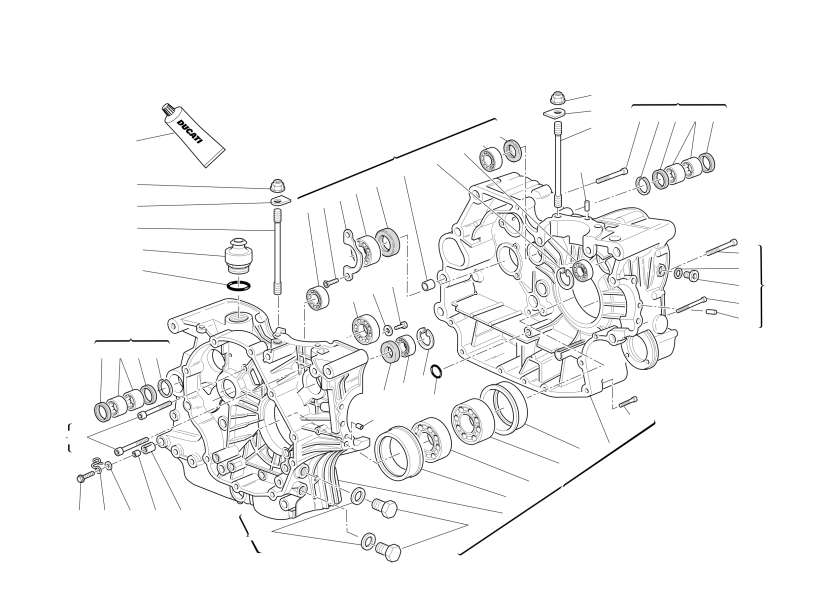 DUCATI