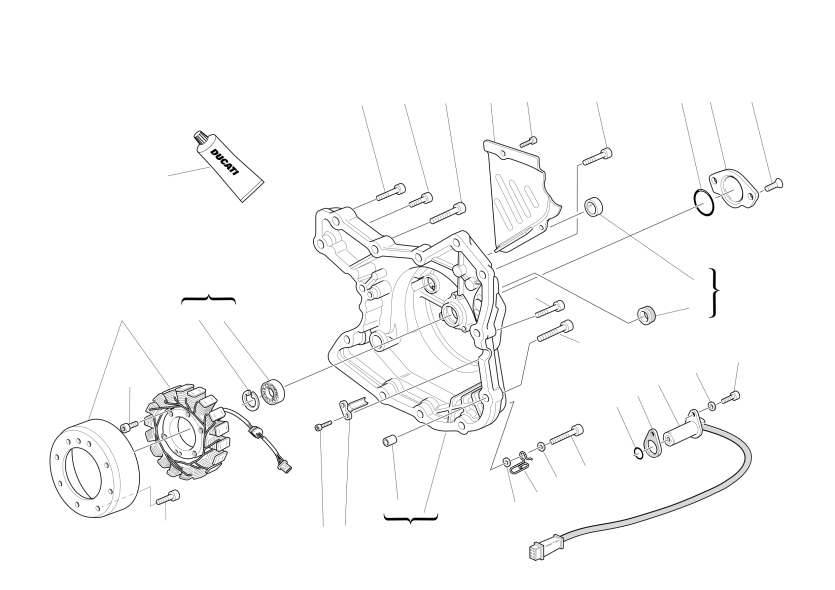 DUCATI