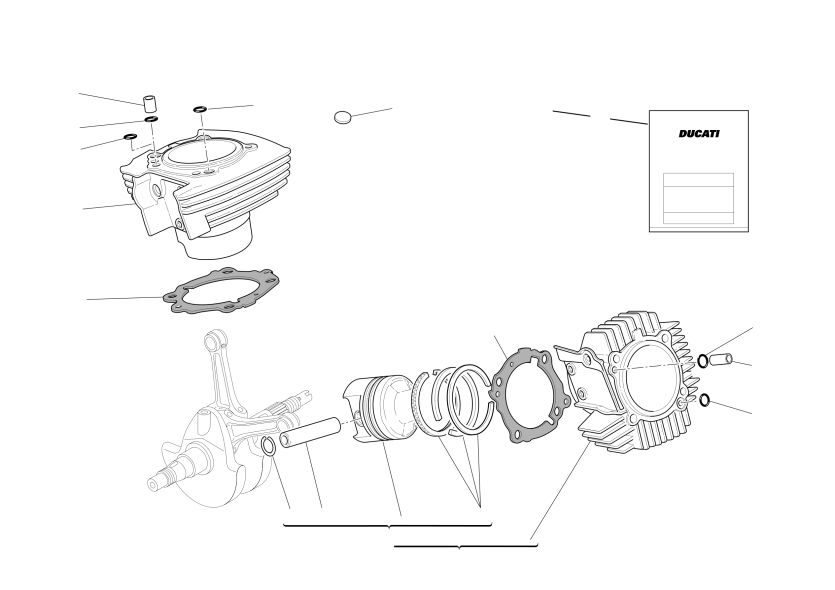 DUCATI