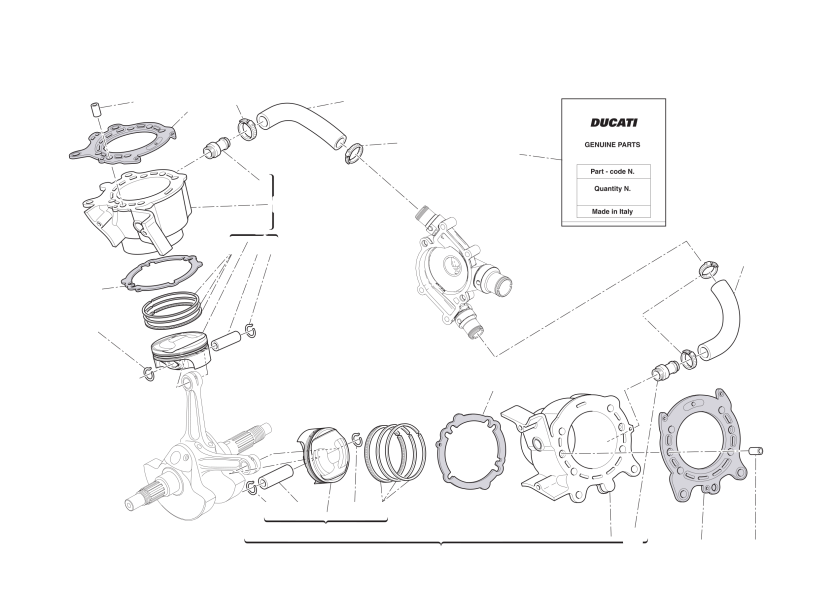 DUCATI

GENUINE PARTS

Part - code N.

Quantity N.

Made in Italy