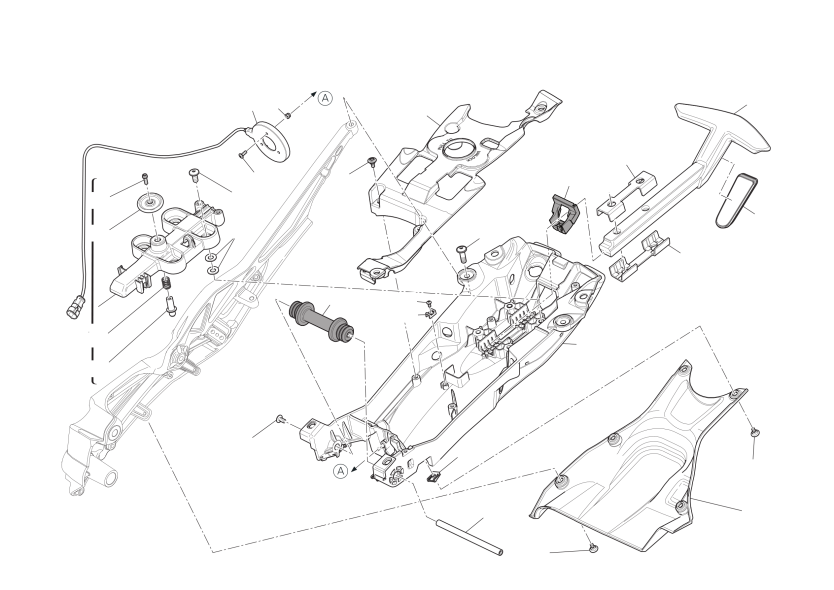 A

A