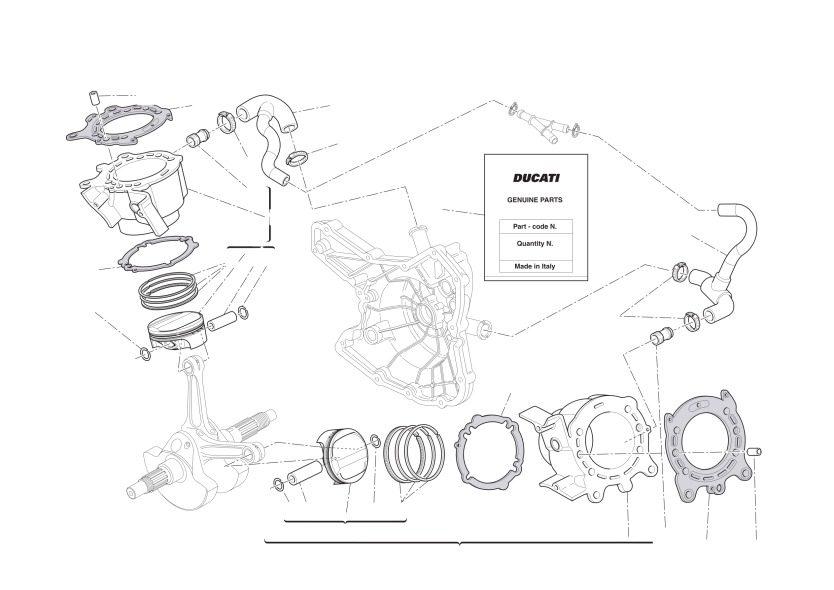 DUCATI

GENUINE PARTS

Part - code N.

Quantity N.

Made in Italy