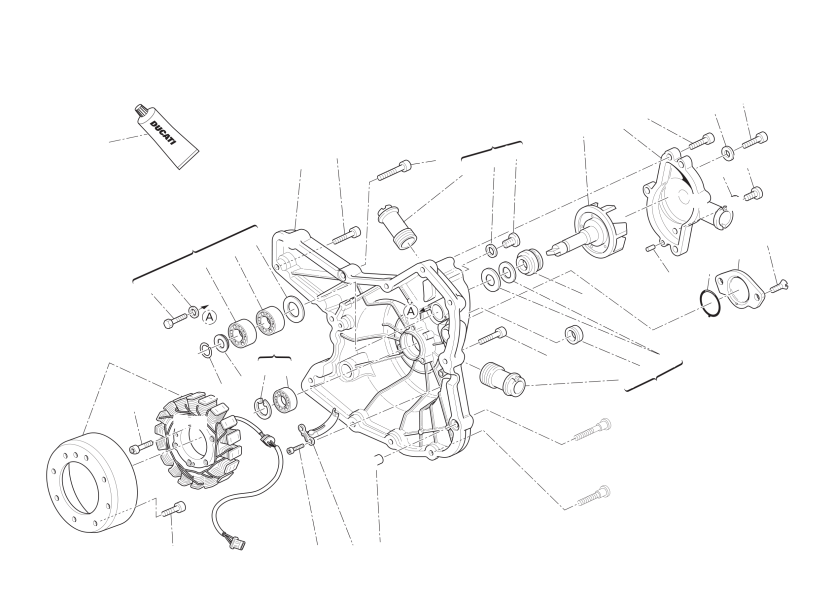 DUCATI

A

A