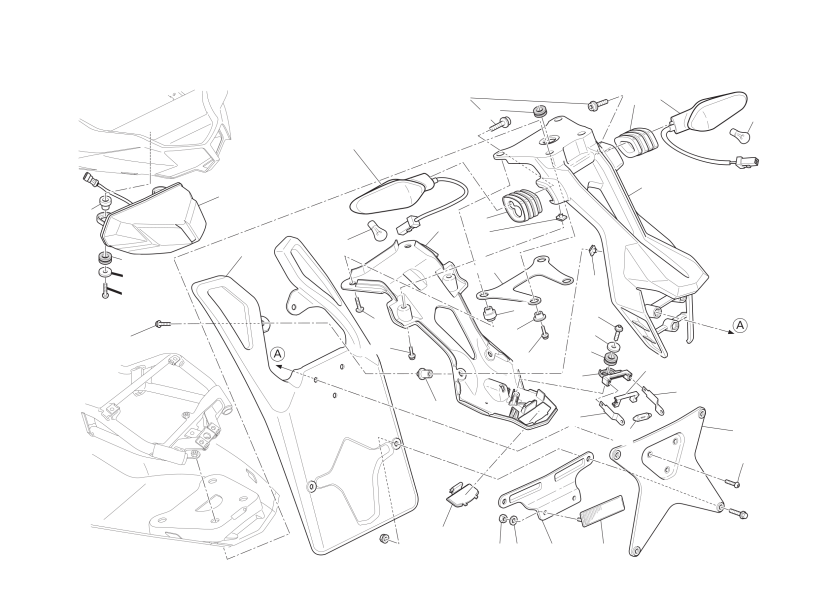 A

A