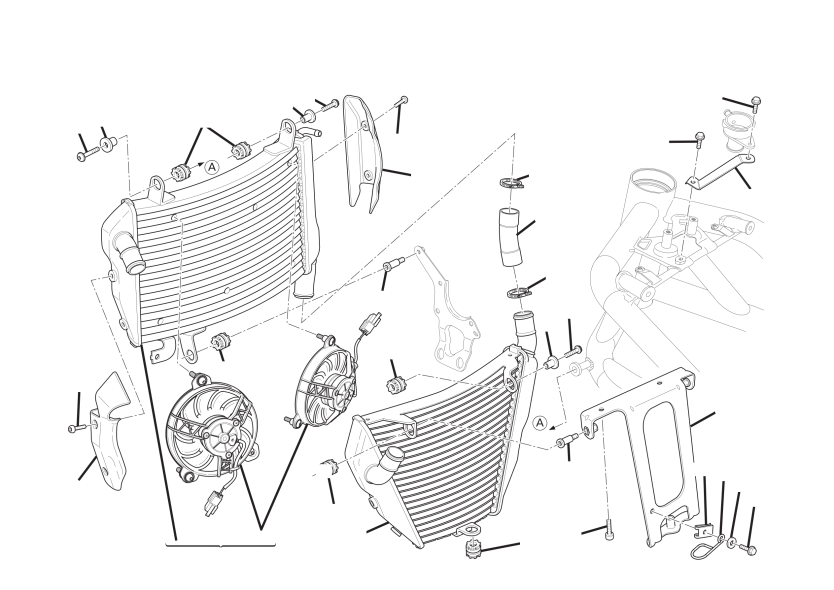 A

A