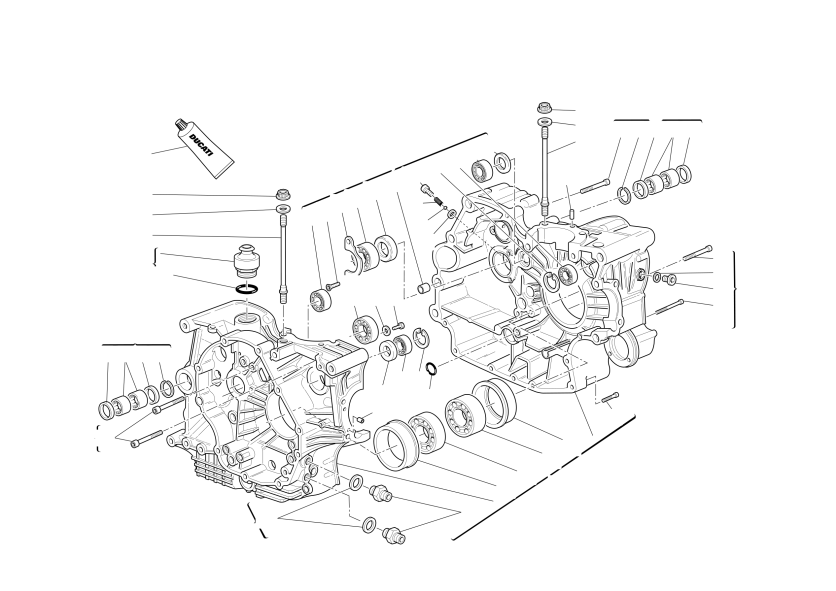 DUCATI