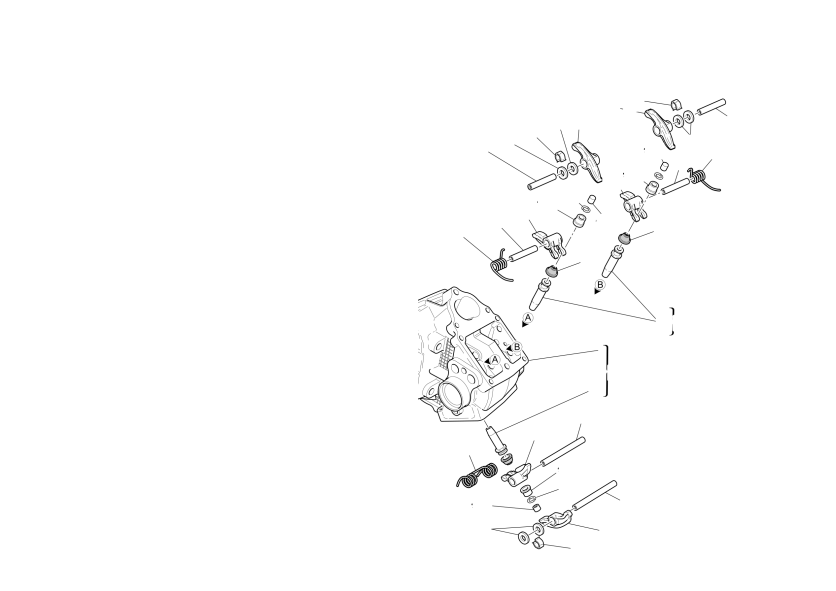 B
A
A
B