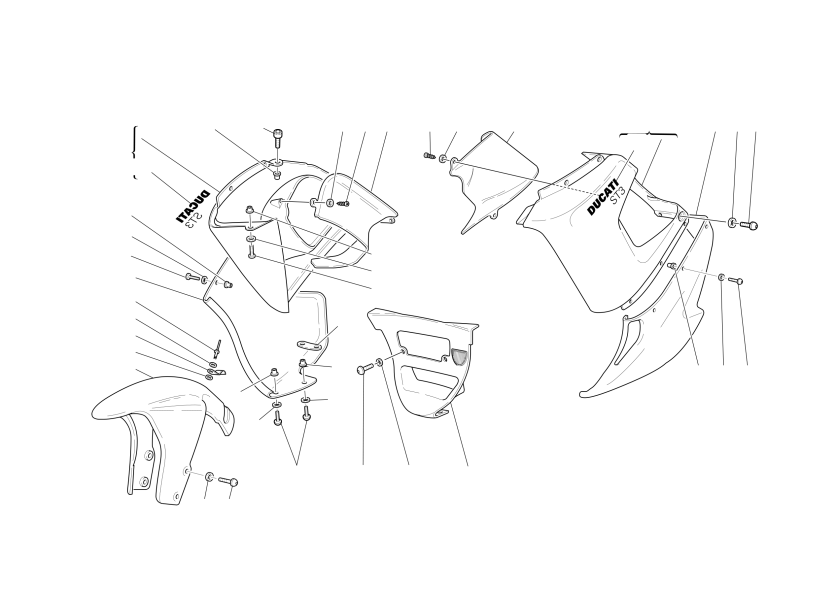 DUCATI
ST3
DUCATI
ST3