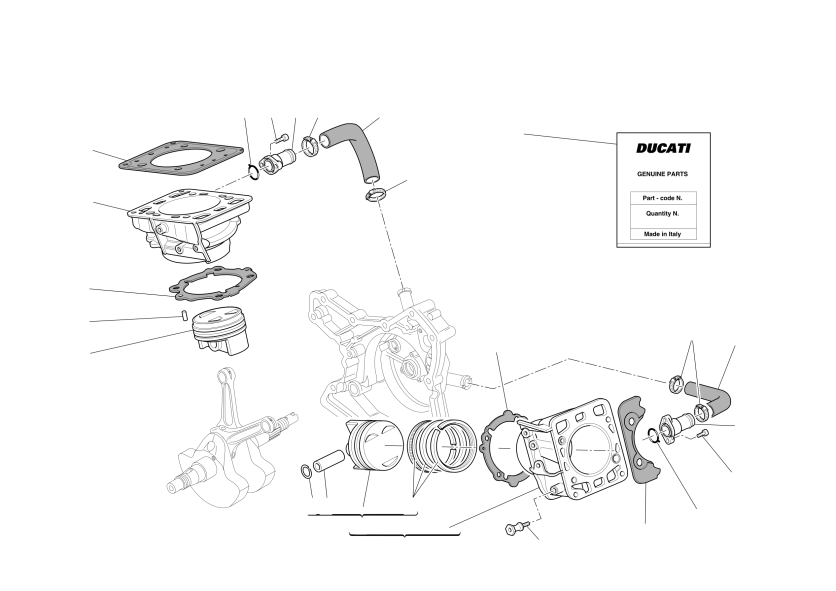 DUCATI

GENUINE PARTS

Part - code N.

Quantity N.

Made in Italy