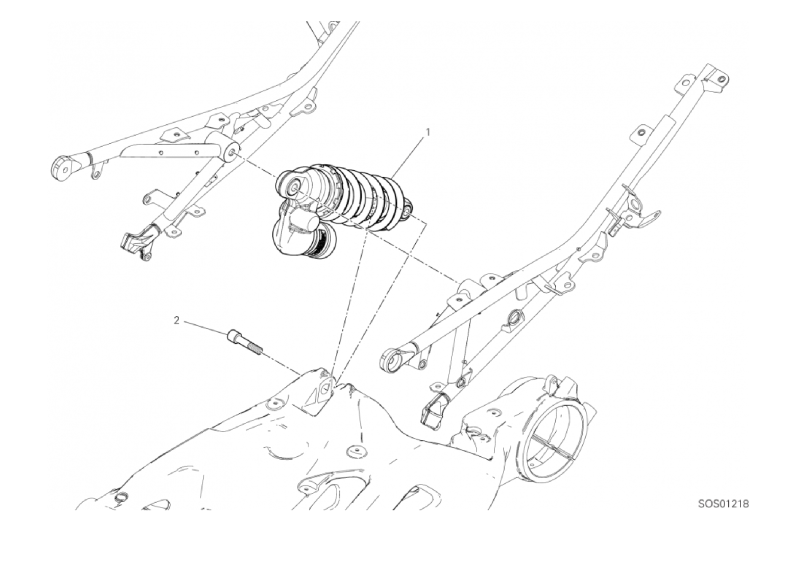 1

2

SOS01218