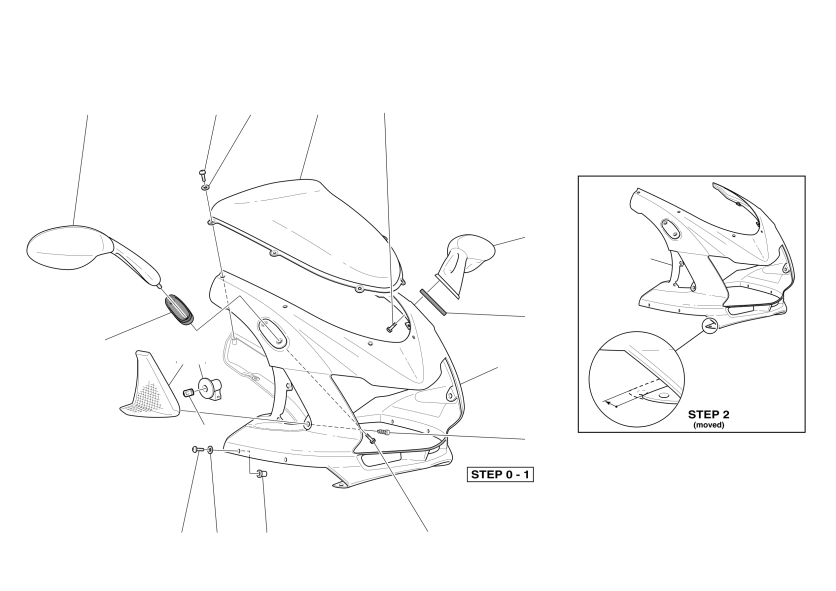 STEP 0 - 1

STEP 2
(moved)