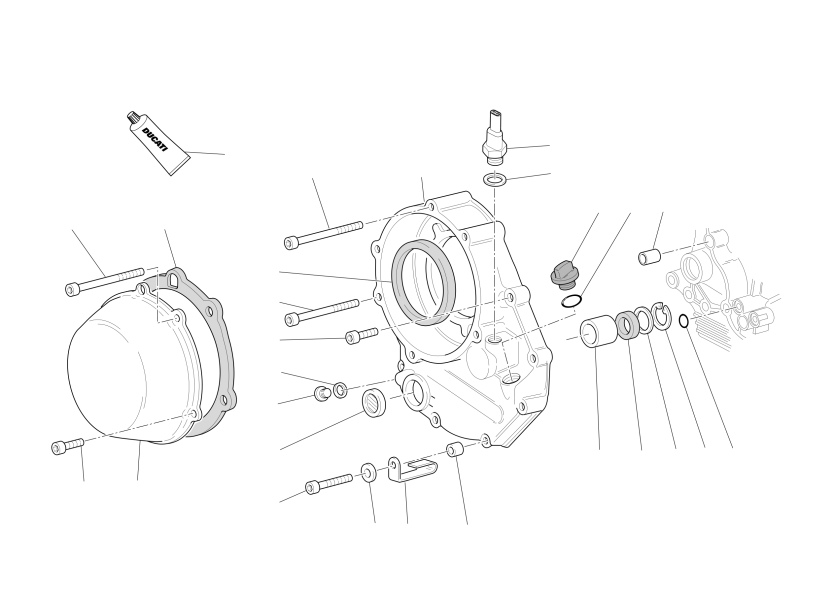 DUCATI