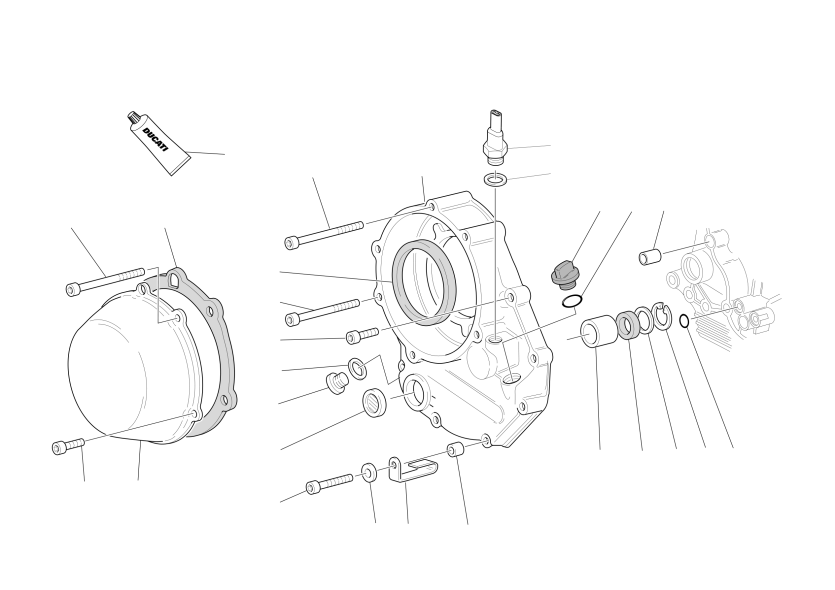 DUCATI